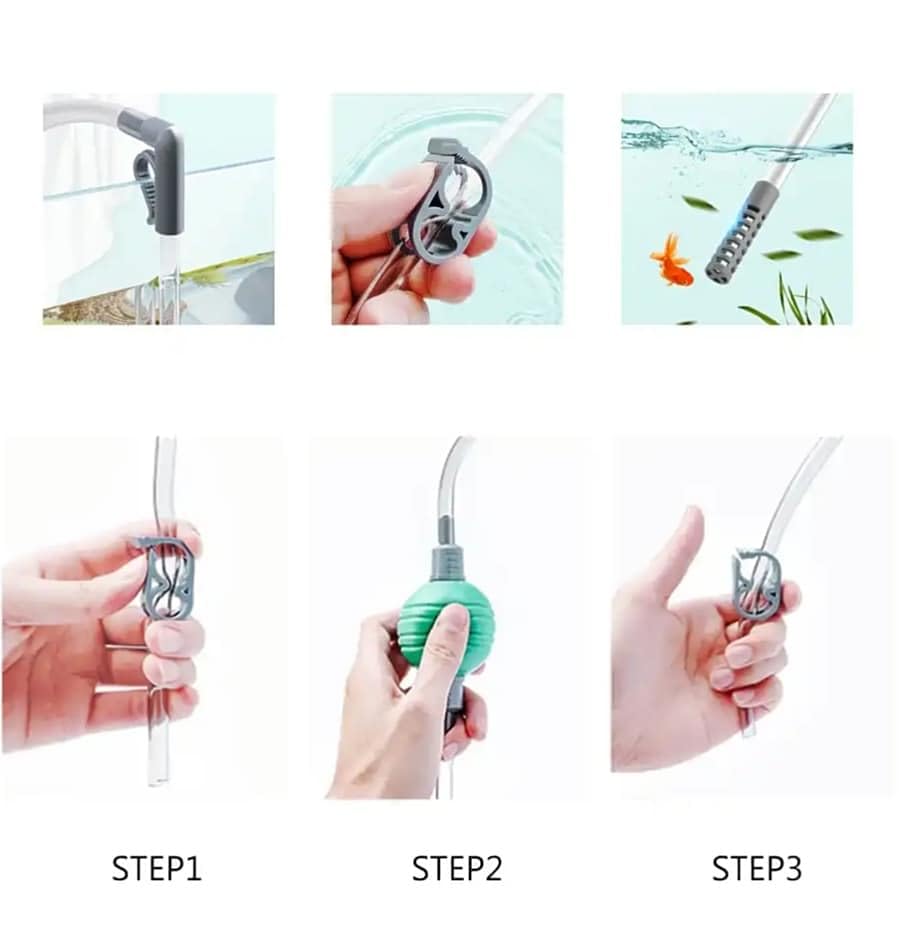 STEP1

STEP2

STEP3